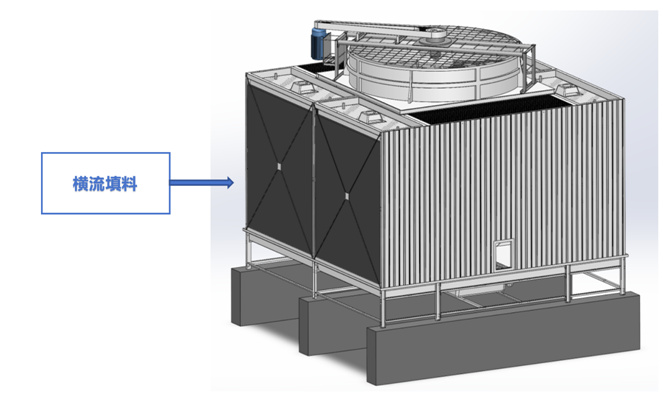 横流填料